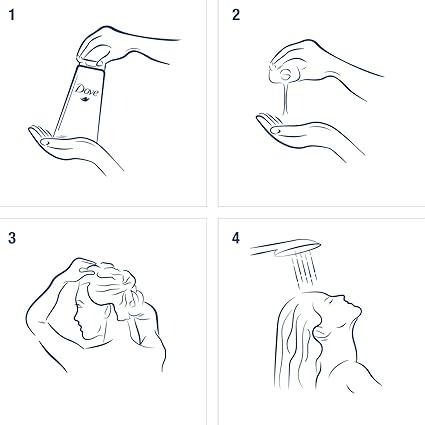 1

Dove

2

3

4